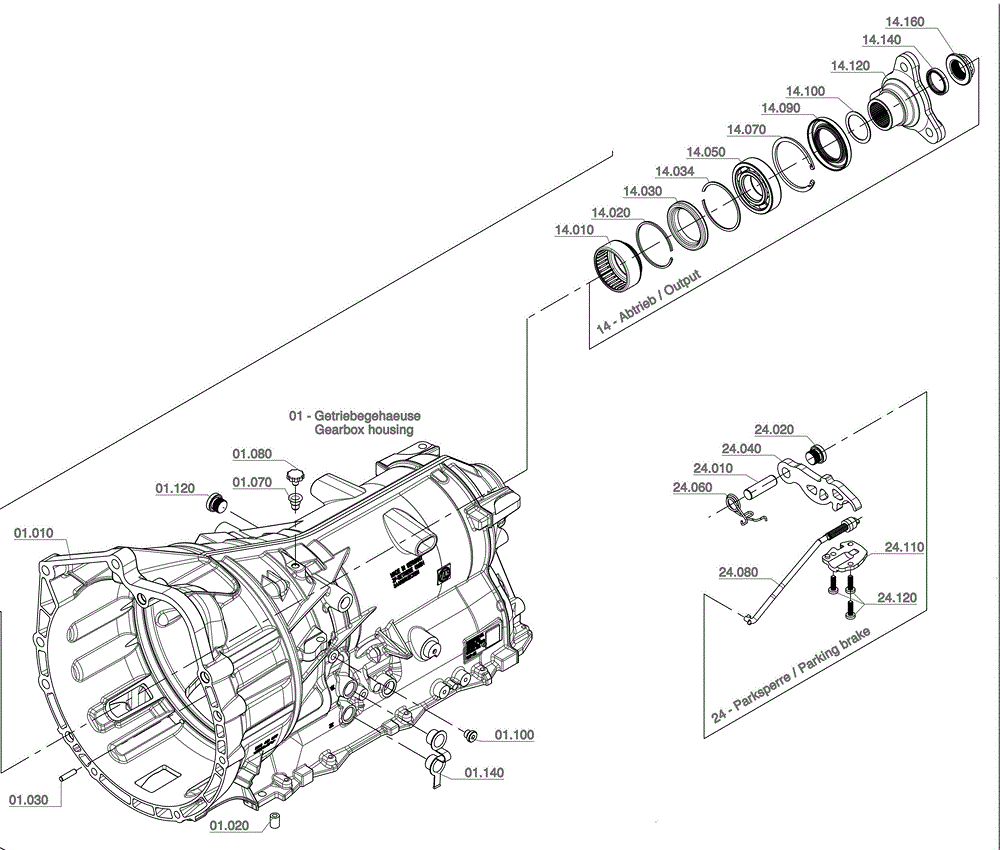 14.160
14.140
14.120
14.100
14.090
14.070
14.050
14.034
14.030
14.020
14.010
14 - Abtrieb / Output

01 - Getriebegehaeuse
Gearbox housing
01.080
01.070
01.120
01.010
01.100
01.140
01.030
01.020

24.020
24.040
24.010
24.060
24.110
24.080
24.120
24 - Parksperre / Parking brake